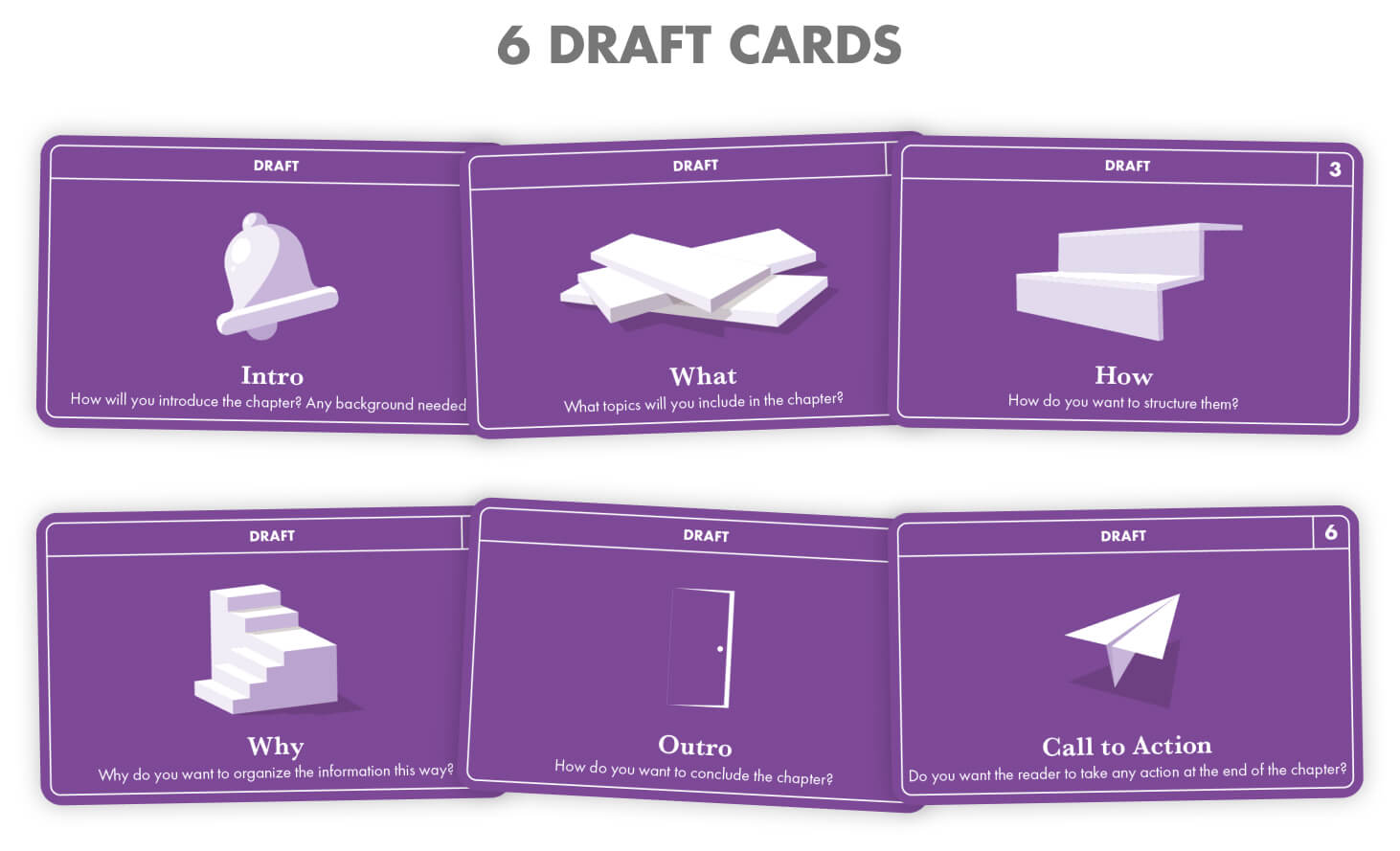 6 DRAFT CARDS

DRAFT

Intro

How will you introduce the chapter? Any background needed

DRAFT

What

What topics will you include in the chapter?

DRAFT

3

How

How do you want to structure them?

DRAFT

Why

Why do you want to organize the information this way?

DRAFT

Outro

How do you want to conclude the chapter?

DRAFT

6

Call to Action

Do you want the reader to take any action at the end of the chapter?